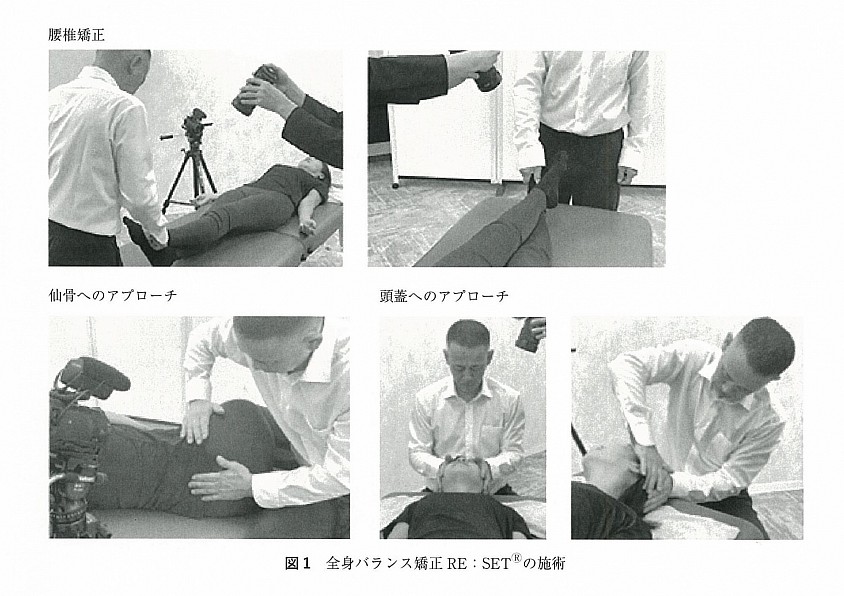 腰椎矯正

仙骨へのアプローチ

頭蓋へのアプローチ

図1 全身バランス矯正RE：SET®の施術